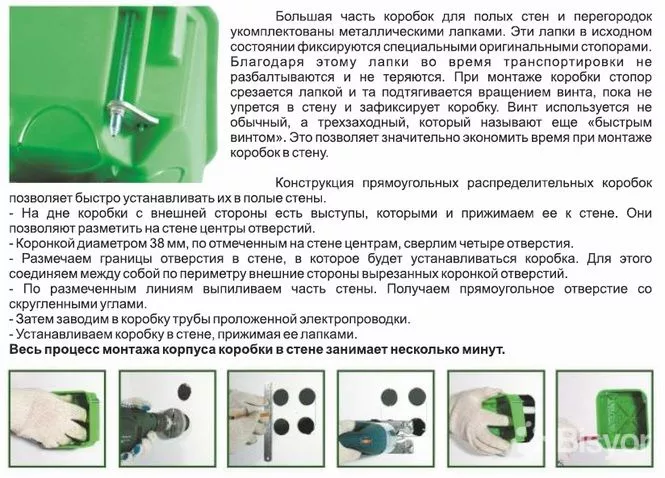 Большая часть коробок для полых стен и перегородок укомплектованы металлическими лапками. Эти лапки в исходном состоянии фиксируются специальными оригинальными стопорами. Благодаря этому лапки во время транспортировки не разбалтываются и не теряются. При монтаже коробки стопор срезается лапкой и та подтягивается вращением винта, пока не упрется в стену и зафиксирует коробку. Винт используется не обычный, а трехзаходный, который называют еще «быстрым винтом». Это позволяет значительно экономить время при монтаже коробок в стену.

Конструкция прямоугольных распределительных коробок позволяет быстро устанавливать их в полые стены.
- На дне коробки с внешней стороны есть выступы, которыми и прижимаем ее к стене. Они позволяют разметить на стене центры отверстий.
- Коронкой диаметром 38 мм, по отмеченным на стене центрам, сверлим четыре отверстия.
- Размечаем границы отверстия в стене, в которое будет устанавливаться коробка. Для этого соединяем между собой по периметру внешние стороны вырезанных коронкой отверстий.
- По размеченным линиям выпиливаем часть стены. Получаем прямоугольное отверстие со скругленными углами.
- Затем заводим в коробку трубы проложенной электропроводки.
- Устанавливаем коробку в стене, прижимая ее лапками.
Весь процесс монтажа корпуса коробки в стене занимает несколько минут.

Bisyor